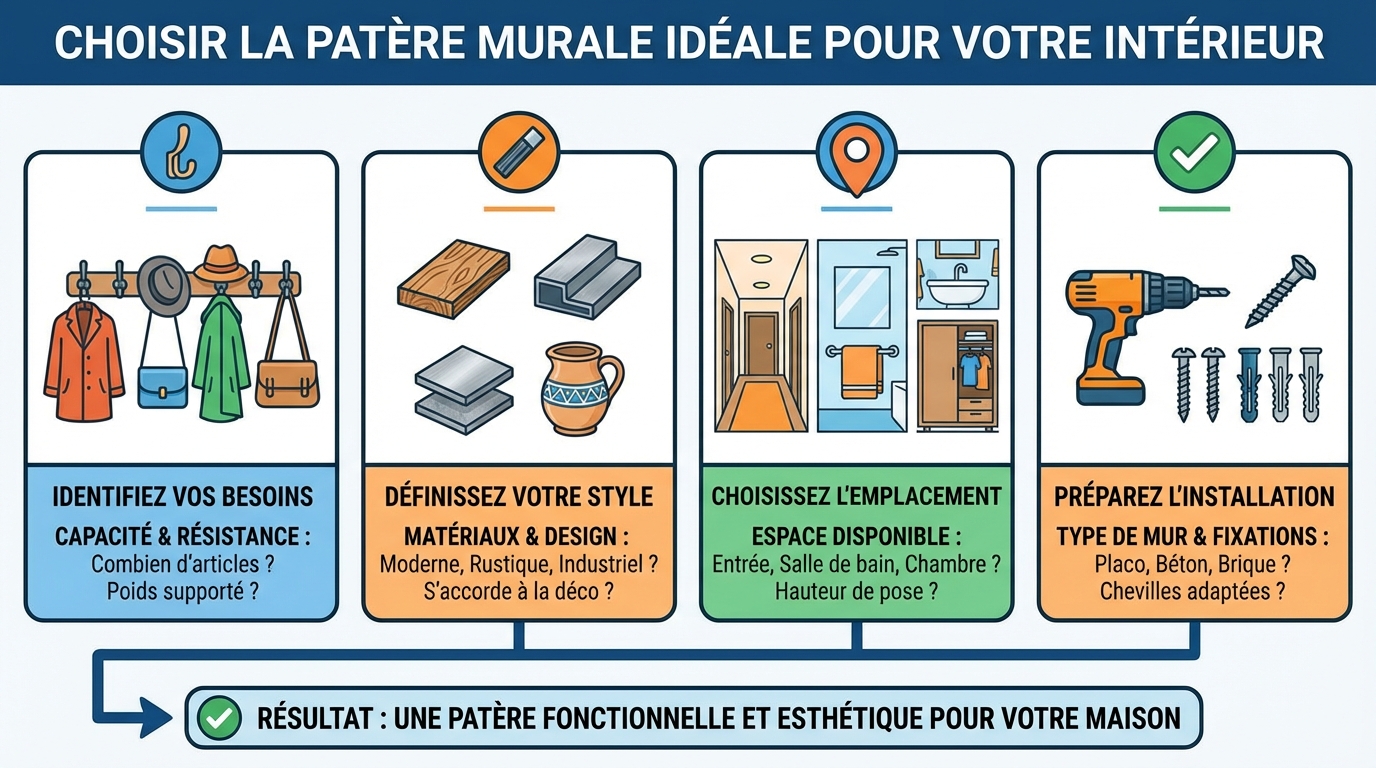 CHOISIR LA PATÈRE MURALE IDÉALE POUR VOTRE INTÉRIEUR

IDENTIFIEZ VOS BESOINS
CAPACITÉ & RÉSISTANCE :
Combien d'articles ?
Poids supporté ?

DÉFINISSEZ VOTRE STYLE
MATÉRIAUX & DESIGN :
Moderne, Rustique, Industriel ?
S'accorde à la déco ?

CHOISISSEZ L'EMPLACEMENT
ESPACE DISPONIBLE :
Entrée, Salle de bain, Chambre ?
Hauteur de pose ?

PRÉPAREZ L'INSTALLATION
TYPE DE MUR & FIXATIONS :
Placo, Béton, Brique ?
Chevilles adaptées ?

RÉSULTAT : UNE PATÈRE FONCTIONNELLE ET ESTHÉTIQUE POUR VOTRE MAISON