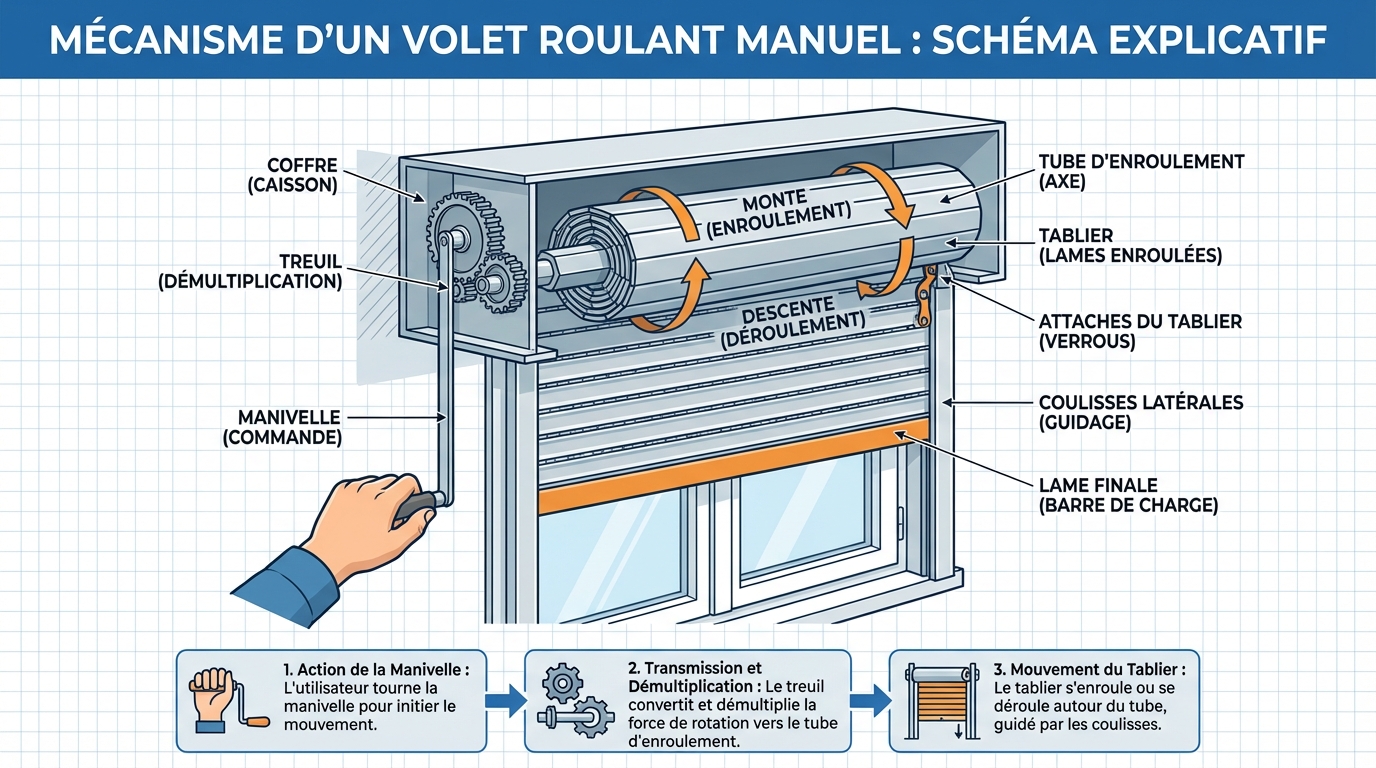 MÉCANISME D'UN VOLET ROULANT MANUEL : SCHÉMA EXPLICATIF

COFFRE (CAISSON)

TREUIL (DÉMULTIPLICATION)

MANIVELLE (COMMANDE)

MONTE (ENROULEMENT)

DESCENTE (DÉROULEMENT)

TUBE D'ENROULEMENT (AXE)

TABLIER (LAMES ENROULÉES)

ATTACHES DU TABLIER (VERROUS)

COULISSES LATÉRALES (GUIDAGE)

LAME FINALE (BARRE DE CHARGE)

1. Action de la Manivelle : L'utilisateur tourne la manivelle pour initier le mouvement.

2. Transmission et Démultiplication : Le treuil convertit et démultiplie la force de rotation vers le tube d'enroulement.

3. Mouvement du Tablier : Le tablier s'enroule ou se déroule autour du tube, guidé par les coulisses.