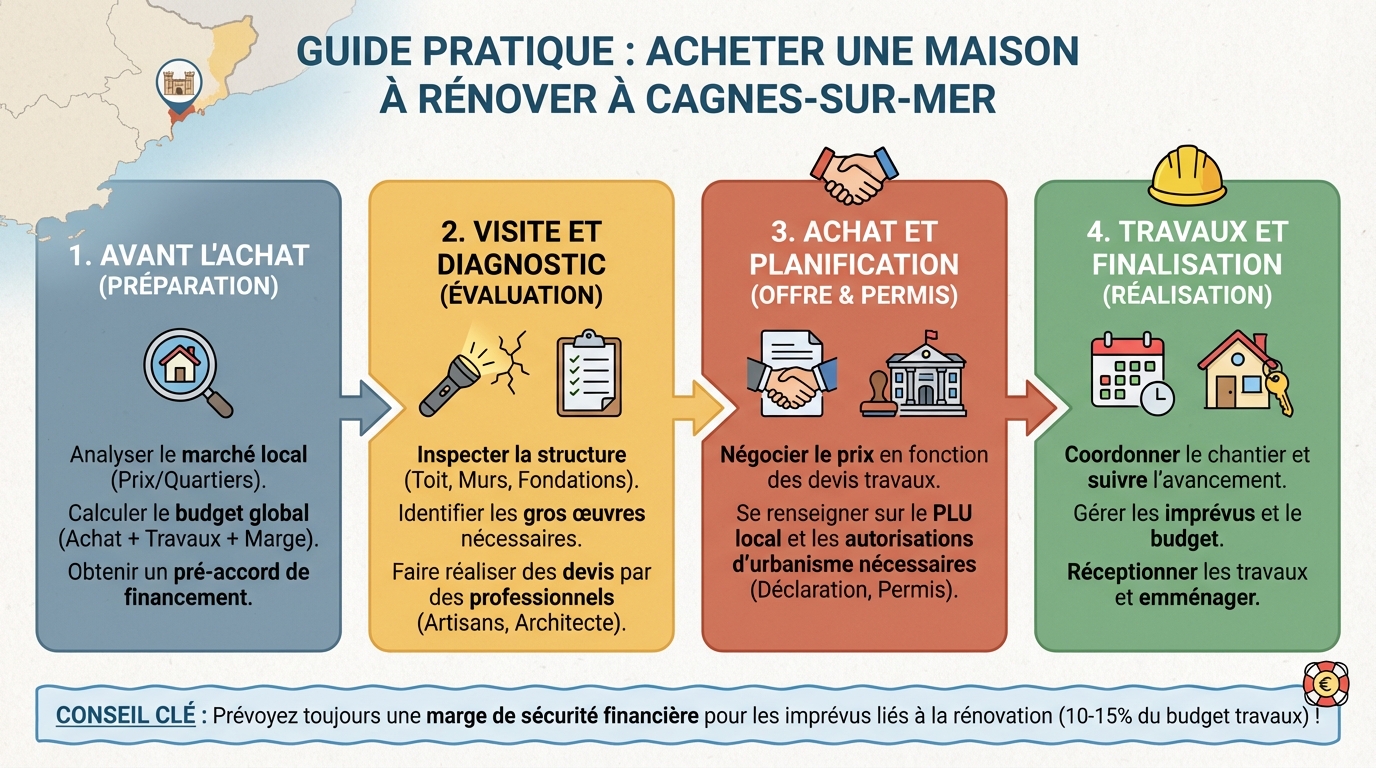 GUIDE PRATIQUE : ACHETER UNE MAISON À RÉNOVER À CAGNES-SUR-MER

1. AVANT L'ACHAT (PRÉPARATION)

Analyser le marché local (Prix/Quartiers).

Calculer le budget global (Achat + Travaux + Marge).

Obtenir un pré-accord de financement.

2. VISITE ET DIAGNOSTIC (ÉVALUATION)

Inspecter la structure (Toit, Murs, Fondations).

Identifier les gros œuvres nécessaires.

Faire réaliser des devis par des professionnels (Artisans, Architecte).

3. ACHAT ET PLANIFICATION (OFFRE & PERMIS)

Négocier le prix en fonction des devis travaux.

Se renseigner sur le PLU local et les autorisations d'urbanisme nécessaires (Déclaration, Permis).

4. TRAVAUX ET FINALISATION (RÉALISATION)

Coordonner le chantier et suivre l'avancement.

Gérer les imprévus et le budget.

Réceptionner les travaux et emménager.

CONSEIL CLÉ : Prévoyez toujours une marge de sécurité financière pour les imprévus liés à la rénovation (10-15% du budget travaux) !